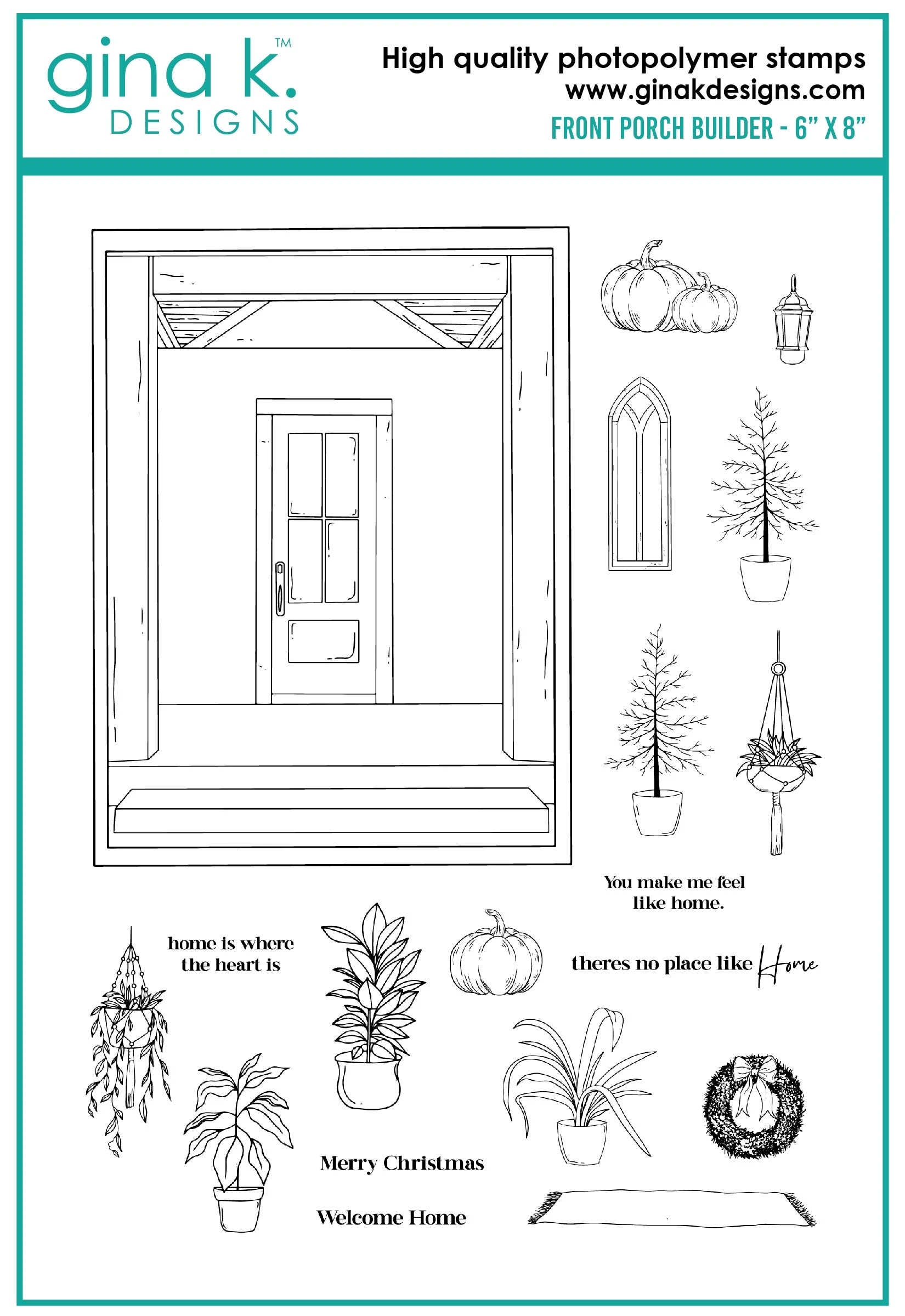 gina k.™
DESIGNS

High quality photopolymer stamps
www.ginakdesigns.com
FRONT PORCH BUILDER - 6" X 8"

You make me feel like home.

home is where the heart is

theres no place like Home

Merry Christmas

Welcome Home